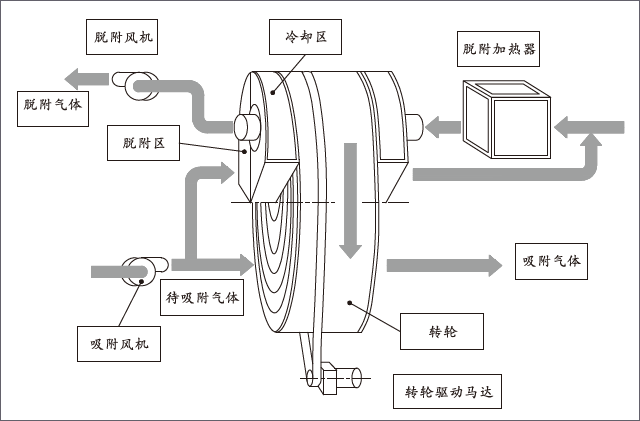 脱附风机

冷却区

脱附加热器

脱附气体

脱附区

吸附气体

待吸附气体

吸附风机

转轮

转轮驱动马达